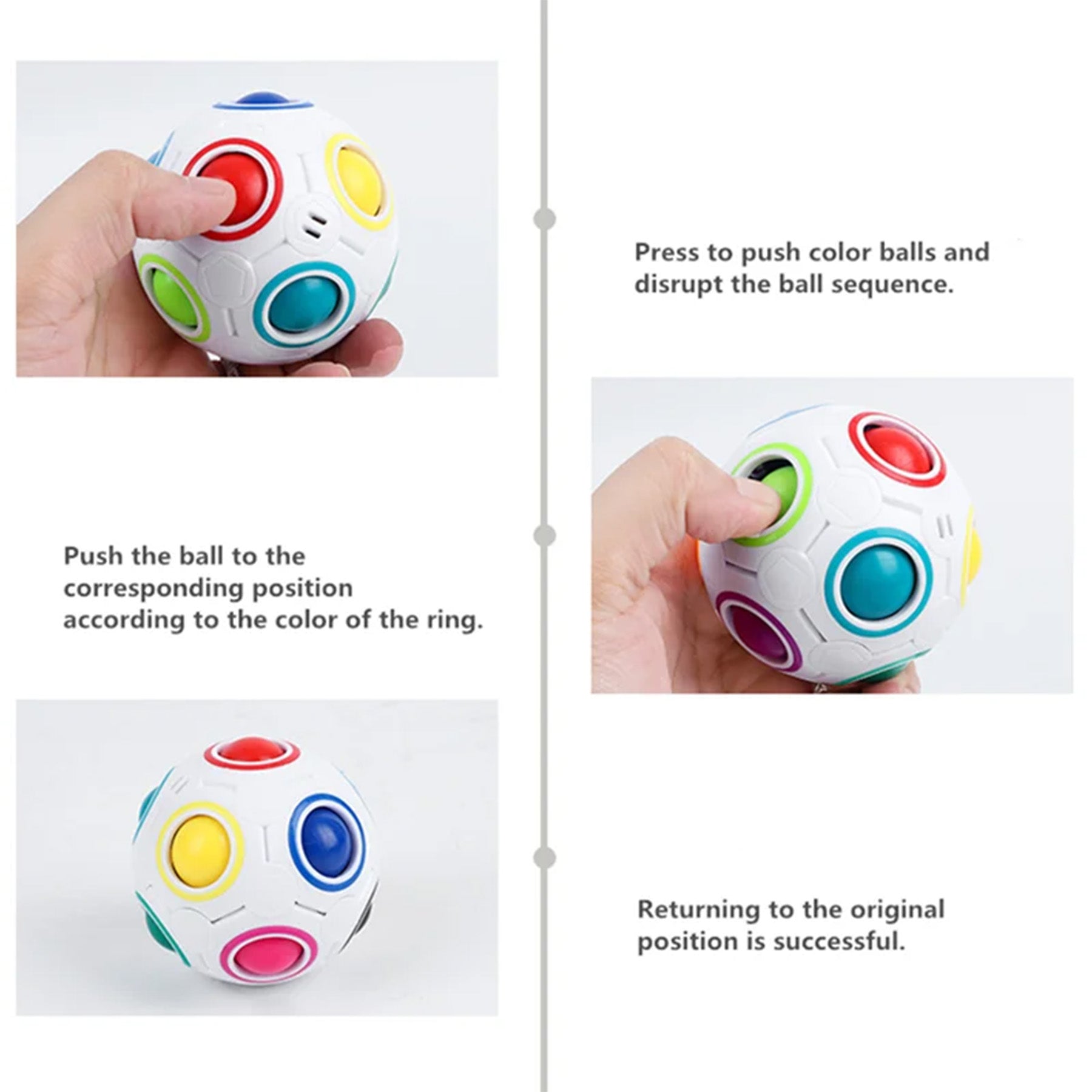 Press to push color balls and disrupt the ball sequence.

Push the ball to the corresponding position according to the color of the ring.

Returning to the original position is successful.