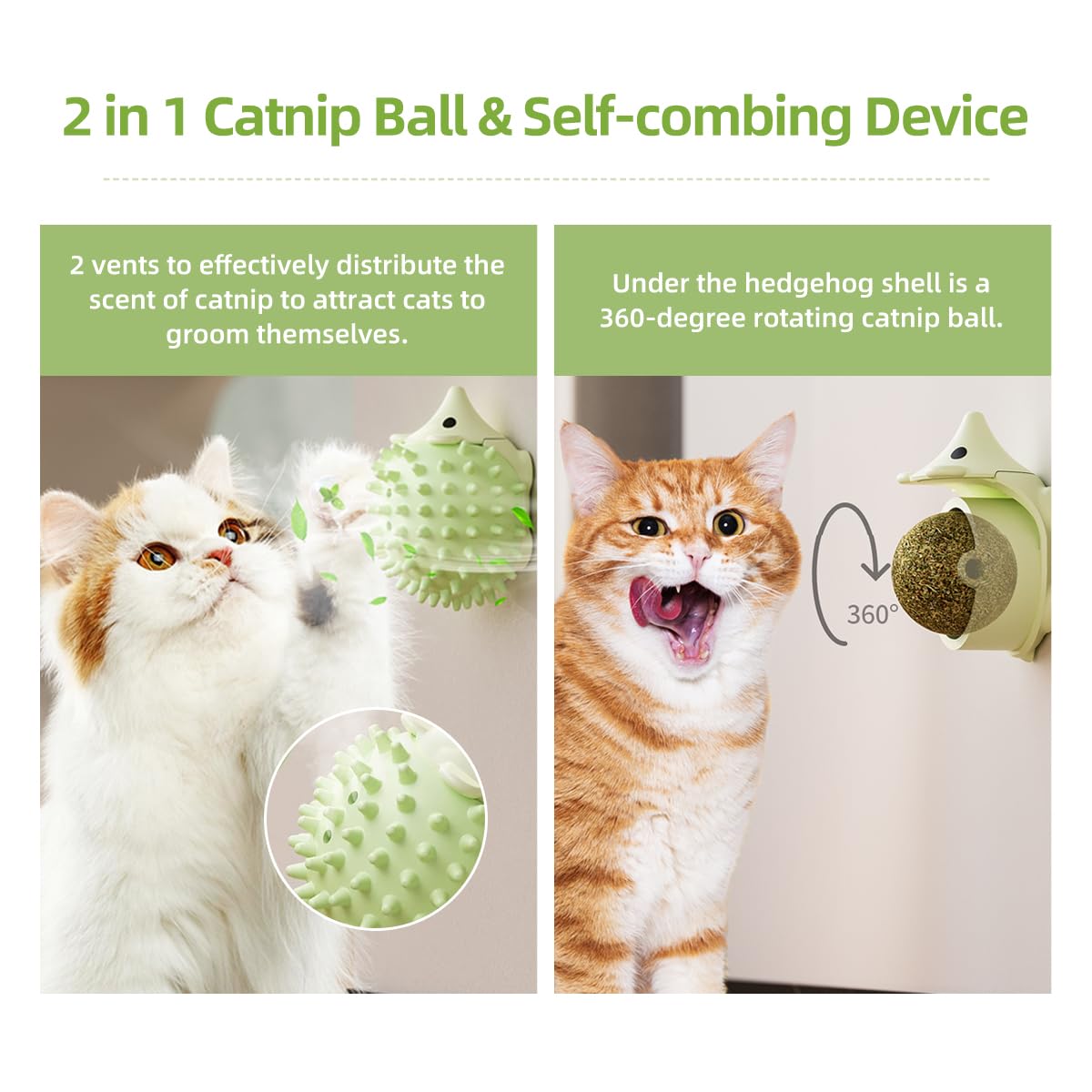 2 in 1 Catnip Ball & Self-combing Device

2 vents to effectively distribute the scent of catnip to attract cats to groom themselves.

Under the hedgehog shell is a 360-degree rotating catnip ball.

360°