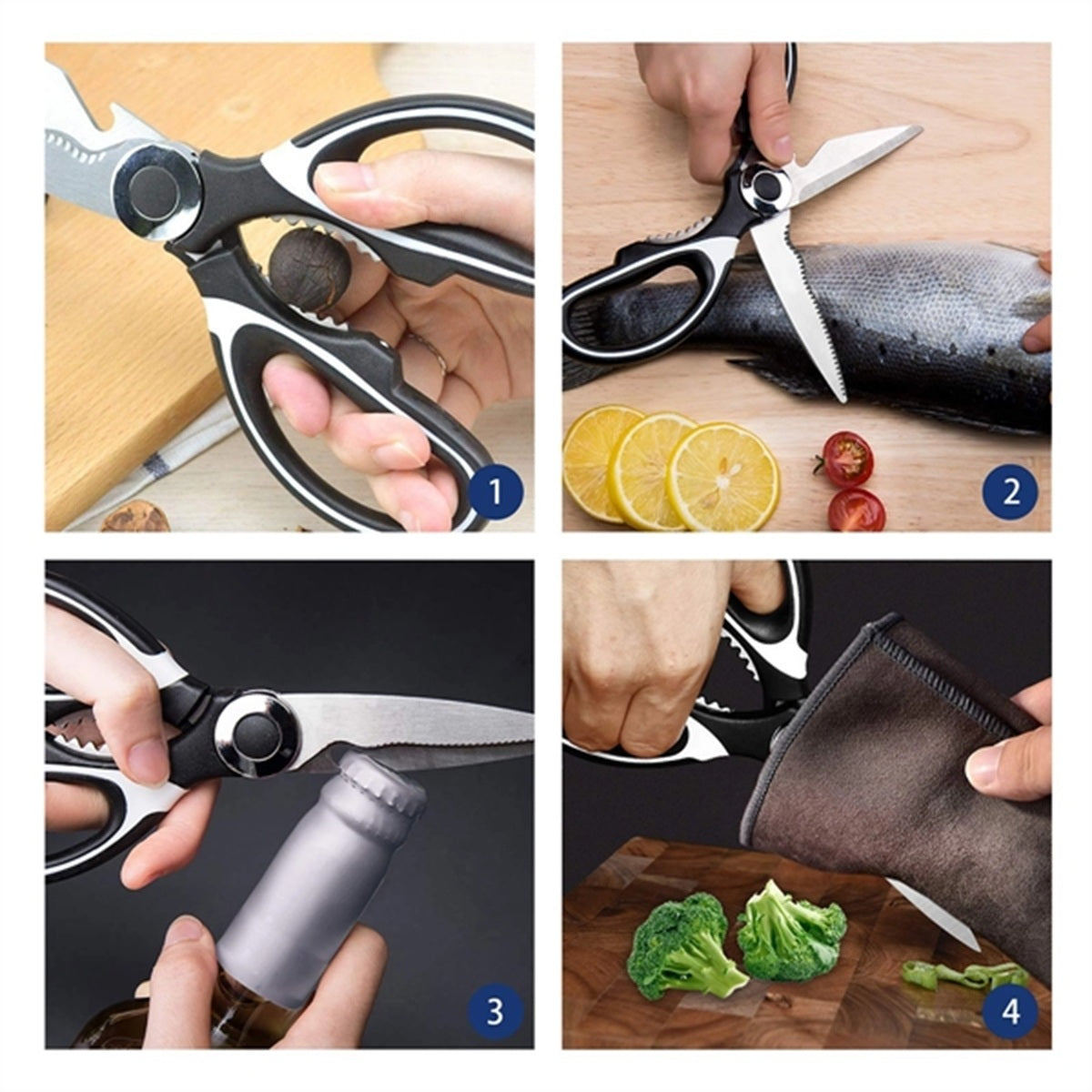 1

2

3

4