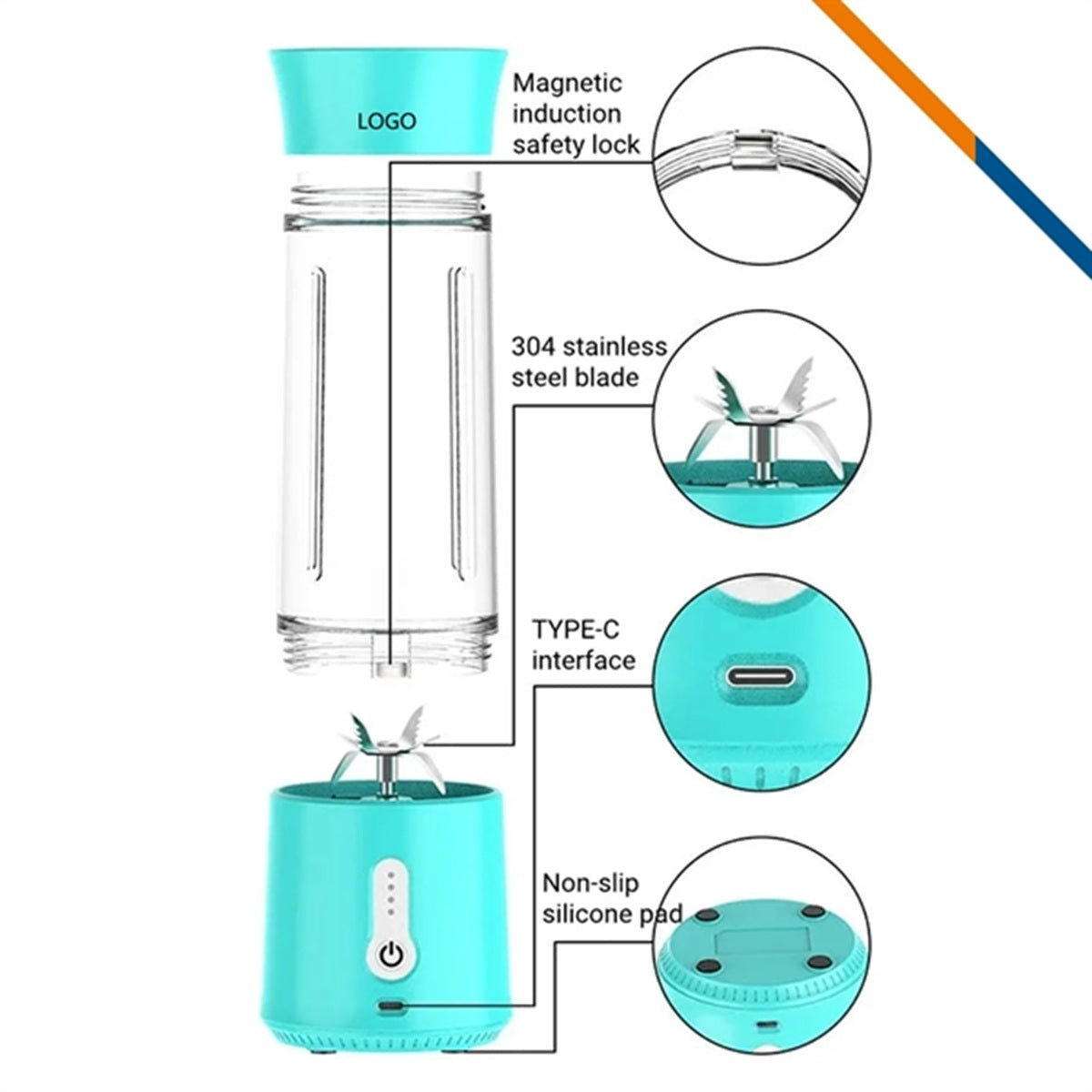 LOGO

Magnetic induction safety lock

304 stainless steel blade

TYPE-C interface

Non-slip silicone pad