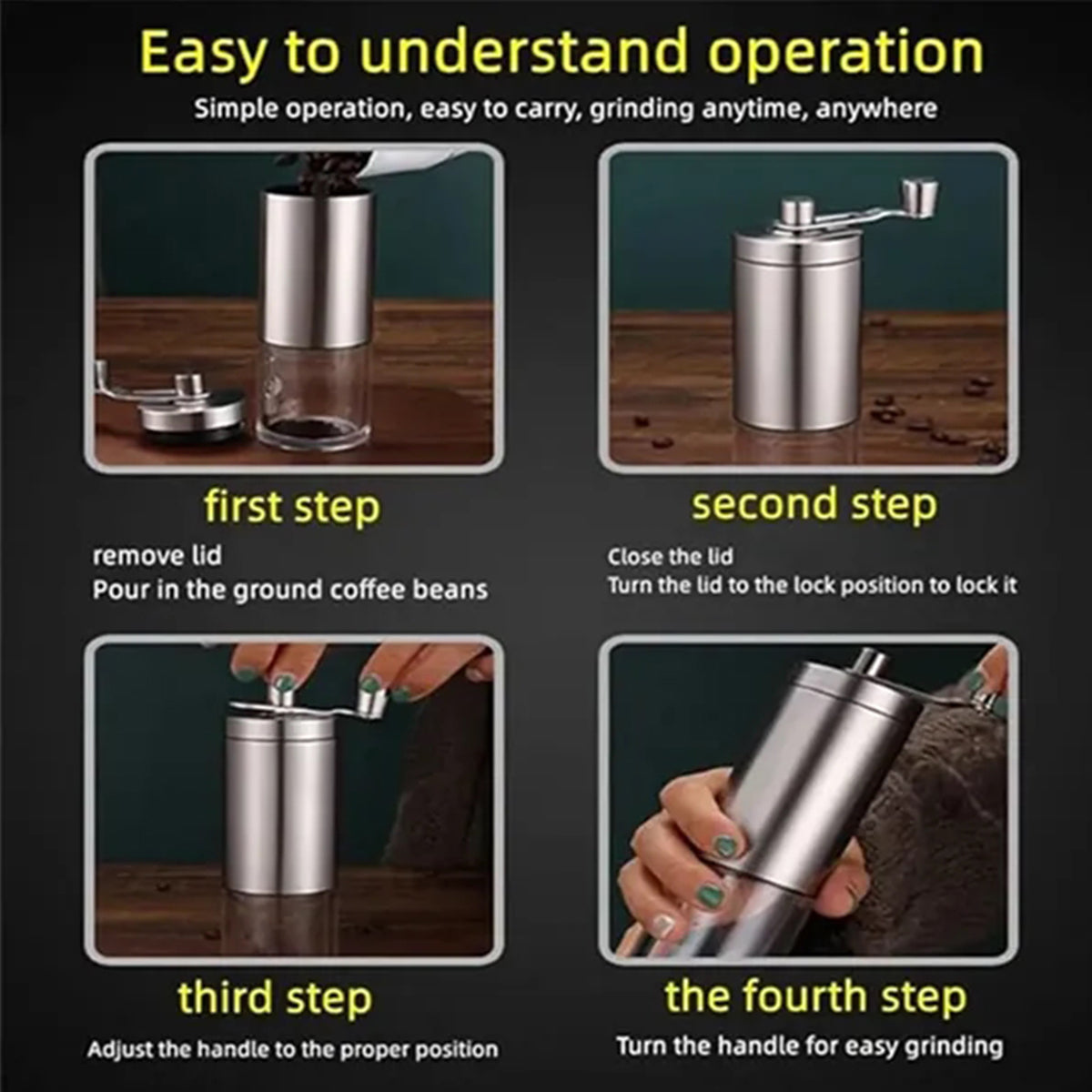 Easy to understand operation

Simple operation, easy to carry, grinding anytime, anywhere

first step

remove lid
Pour in the ground coffee beans

second step

Close the lid
Turn the lid to the lock position to lock it

third step

Adjust the handle to the proper position

the fourth step

Turn the handle for easy grinding