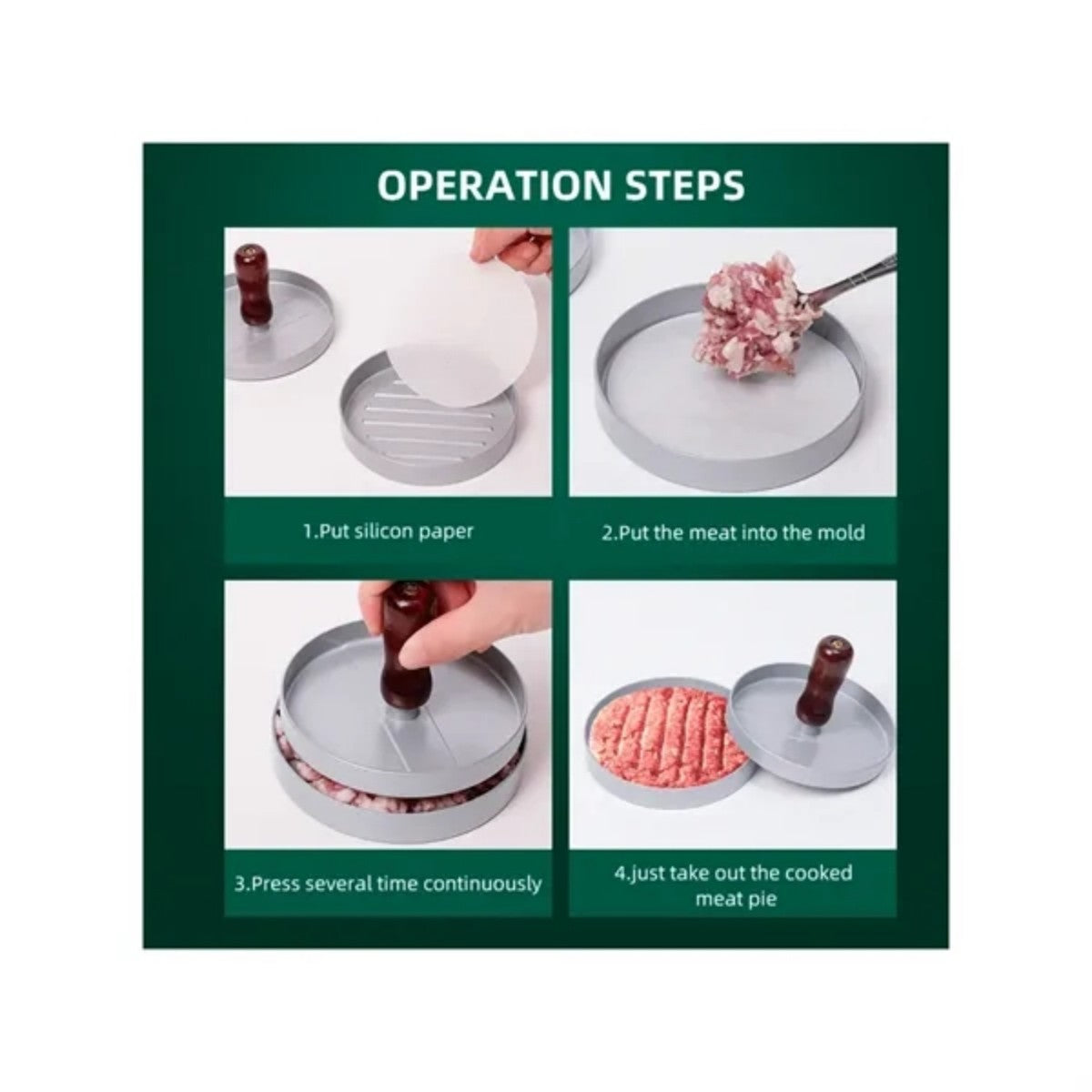 OPERATION STEPS

1.Put silicon paper

2.Put the meat into the mold

3.Press several time continuously

4.just take out the cooked meat pie