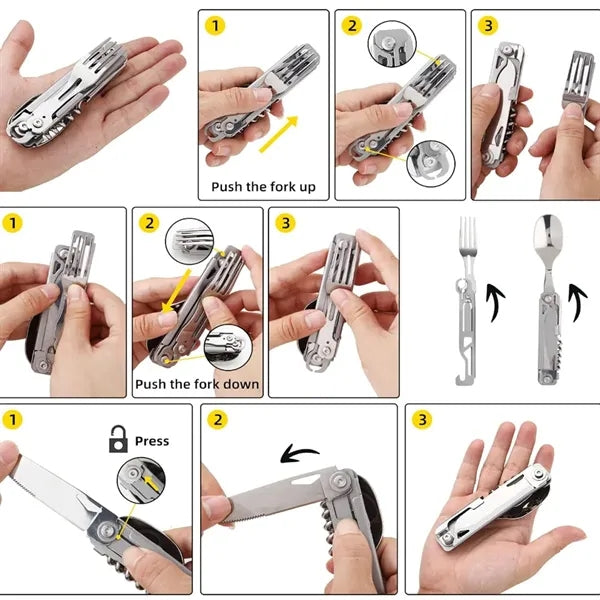 1

Push the fork up

2

3

1

2

Push the fork down

3

1

Press

2

3