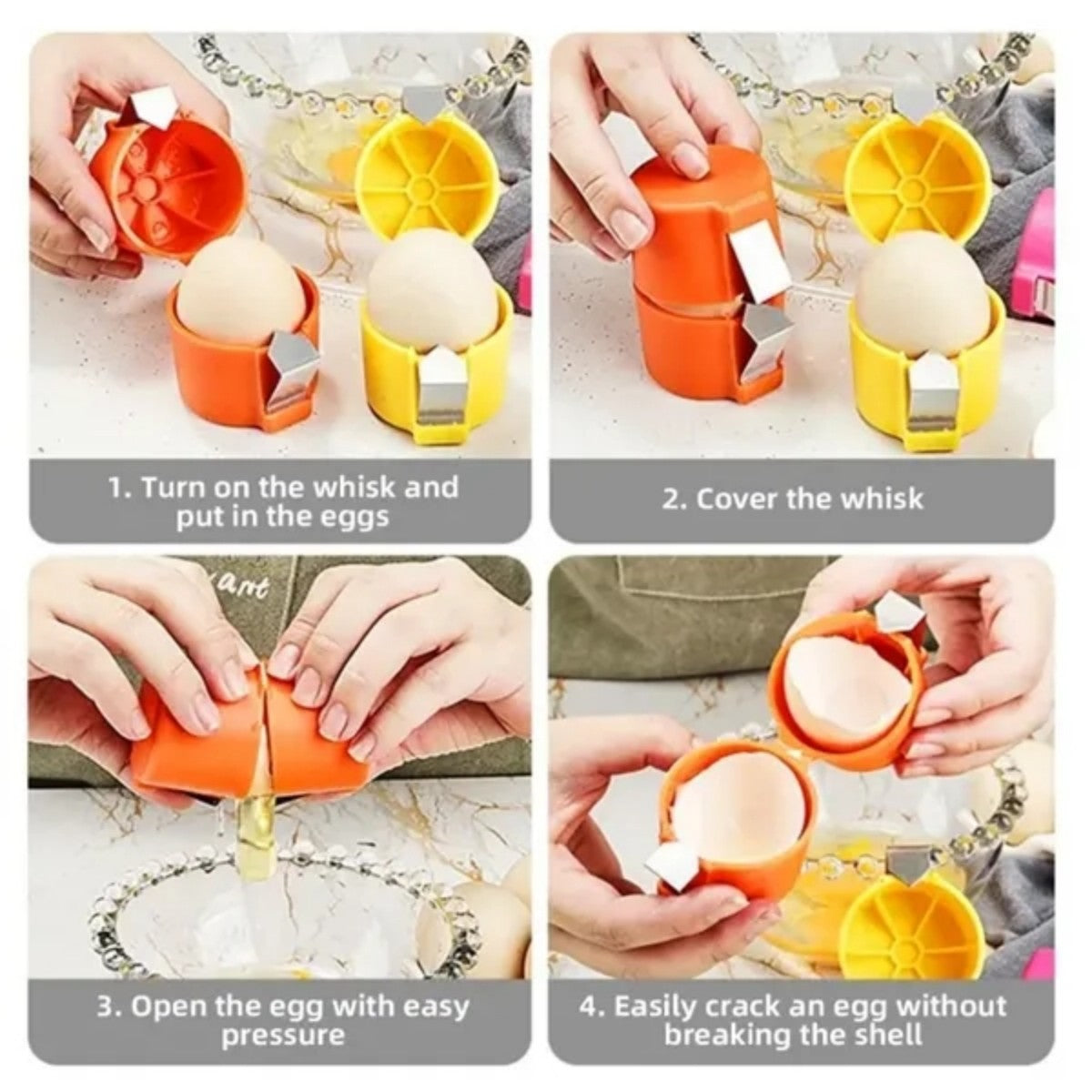 1. Turn on the whisk and put in the eggs

2. Cover the whisk

ant

3. Open the egg with easy pressure

4. Easily crack an egg without breaking the shell