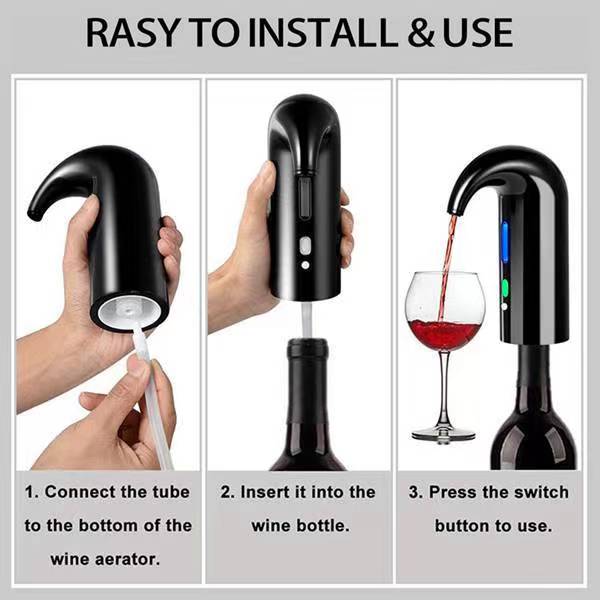 RASY TO INSTALL & USE

1. Connect the tube to the bottom of the wine aerator.

2. Insert it into the wine bottle.

3. Press the switch button to use.