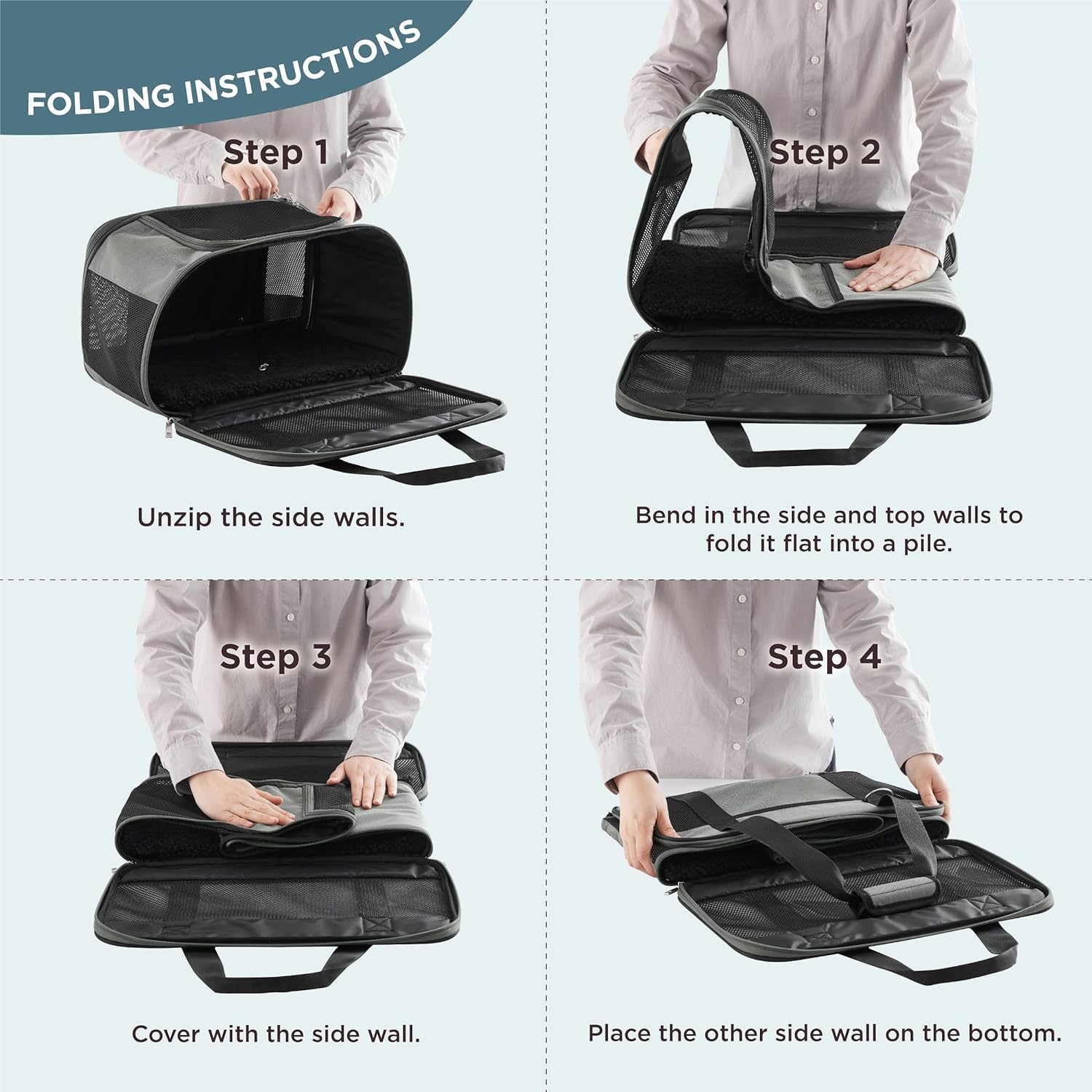 FOLDING INSTRUCTIONS

Step 1

Unzip the side walls.

Step 2

Bend in the side and top walls to fold it flat into a pile.

Step 3

Cover with the side wall.

Step 4

Place the other side wall on the bottom.