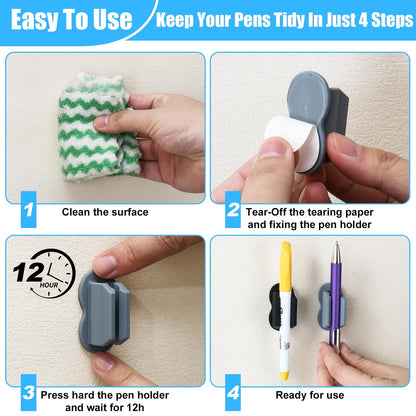 Easy To Use
Keep Your Pens Tidy In Just 4 Steps

1
Clean the surface

2
Tear-Off the tearing paper and fixing the pen holder

12 HOUR

3
Press hard the pen holder and wait for 12h

4
Ready for use