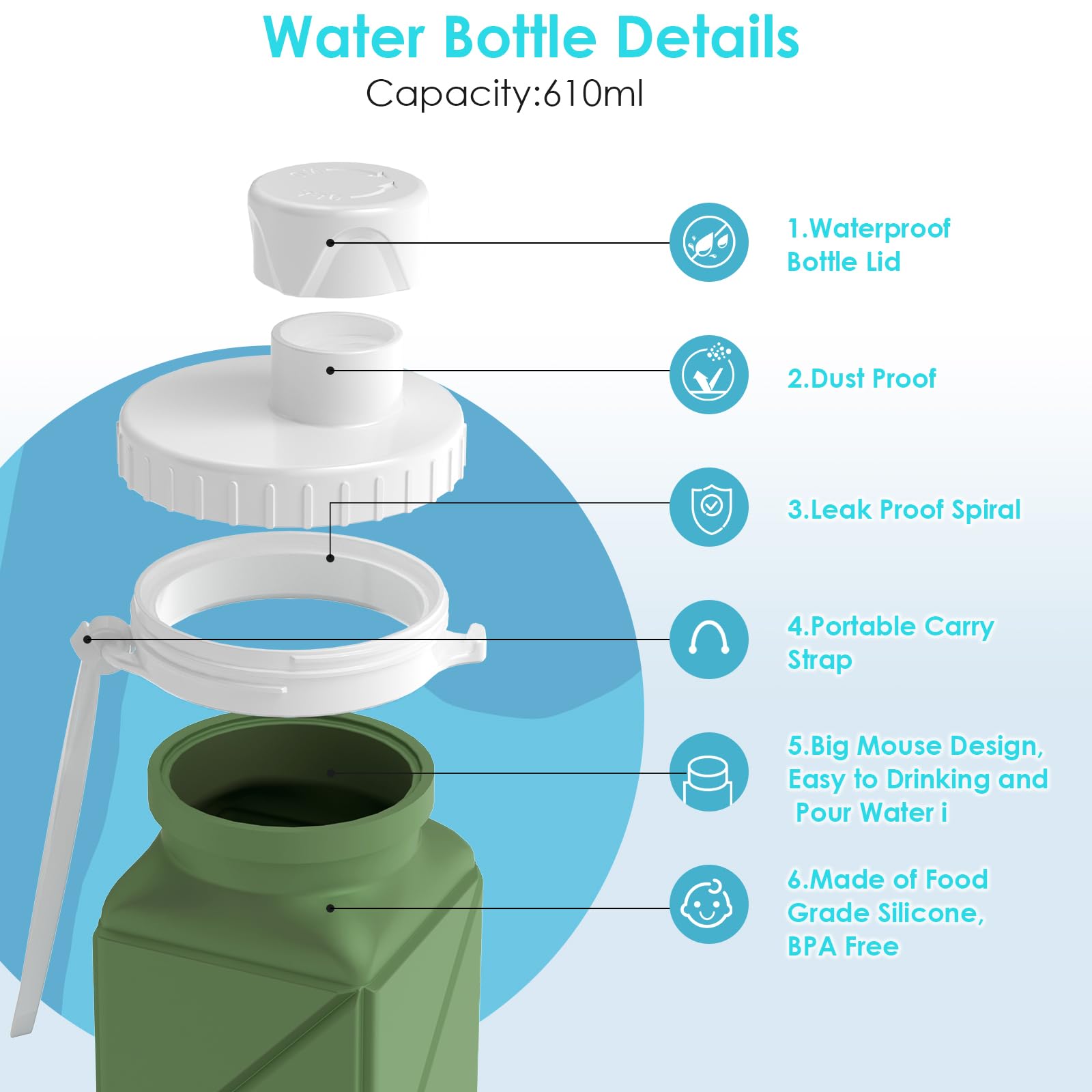 Water Bottle Details
Capacity:610ml

1.Waterproof Bottle Lid

2.Dust Proof

3.Leak Proof Spiral

4.Portable Carry Strap

5.Big Mouse Design, Easy to Drinking and Pour Water i

6.Made of Food Grade Silicone, BPA Free