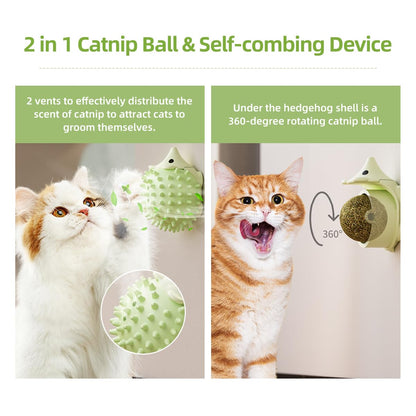 2 in 1 Catnip Ball & Self-combing Device

2 vents to effectively distribute the scent of catnip to attract cats to groom themselves.

Under the hedgehog shell is a 360-degree rotating catnip ball.

360°