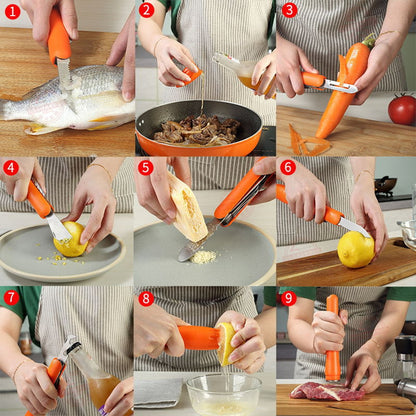 1
2
3
4
5
6
7
8
9