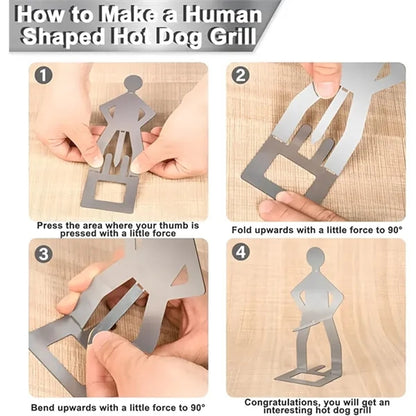 How to Make a Human Shaped Hot Dog Grill

1

Press the area where your thumb is pressed with a little force

2

Fold upwards with a little force to 90°

3

Bend upwards with a little force to 90°

4

Congratulations, you will get an interesting hot dog grill