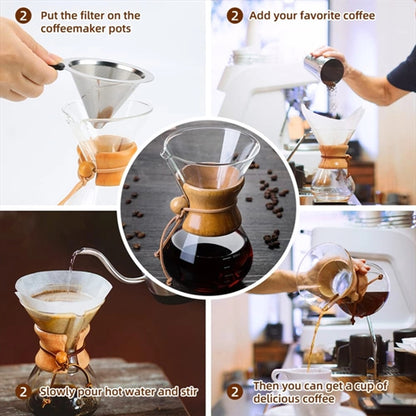 2 Put the filter on the coffeemaker pots

2 Add your favorite coffee

2 Slowly pour hot water and stir

2 Then you can get a cup of delicious coffee