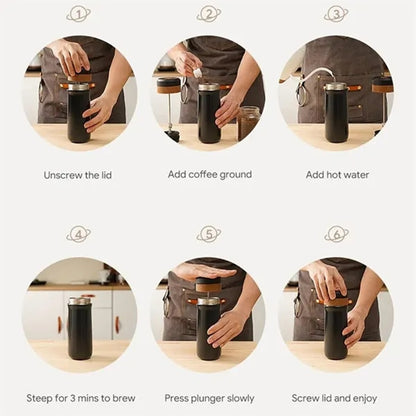 1
Unscrew the lid

2
Add coffee ground

3
Add hot water

4
Steep for 3 mins to brew

5
Press plunger slowly

6
Screw lid and enjoy