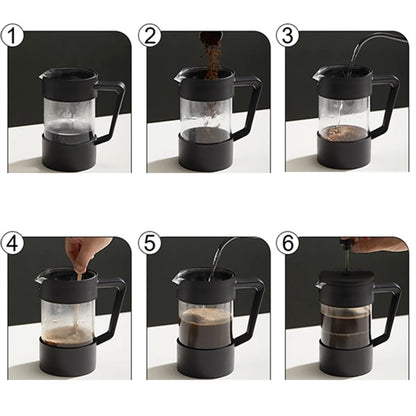 1

2

3

4

5

6