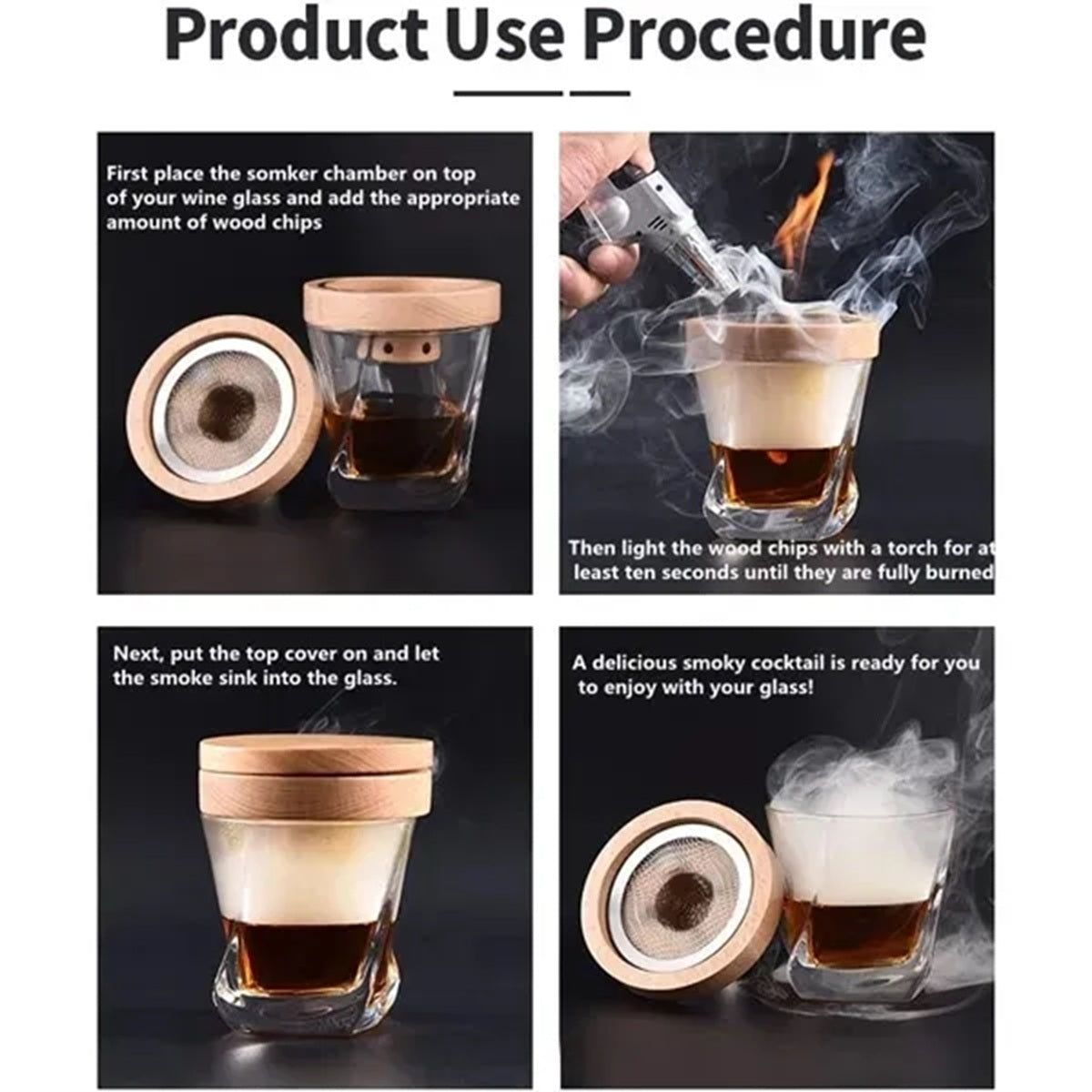 Product Use Procedure

First place the somker chamber on top of your wine glass and add the appropriate amount of wood chips

Then light the wood chips with a torch for at least ten seconds until they are fully burned

Next, put the top cover on and let the smoke sink into the glass.

A delicious smoky cocktail is ready for you to enjoy with your glass!