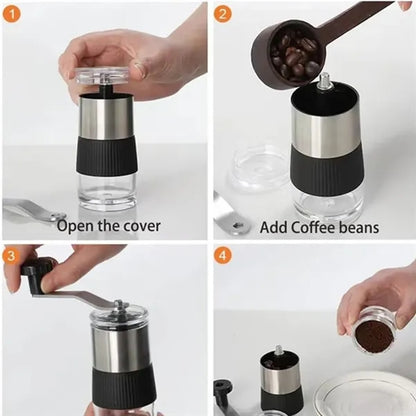 1
Open the cover

2
Add Coffee beans

3

4