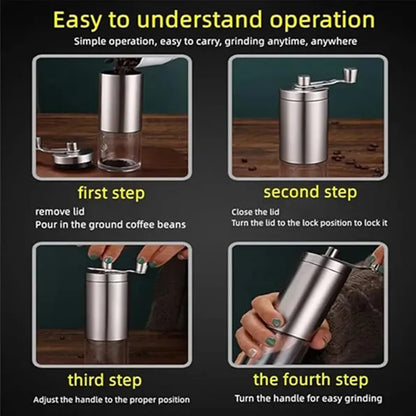 Easy to understand operation
Simple operation, easy to carry, grinding anytime, anywhere

first step
remove lid
Pour in the ground coffee beans

second step
Close the lid
Turn the lid to the lock position to lock it

third step
Adjust the handle to the proper position

the fourth step
Turn the handle for easy grinding