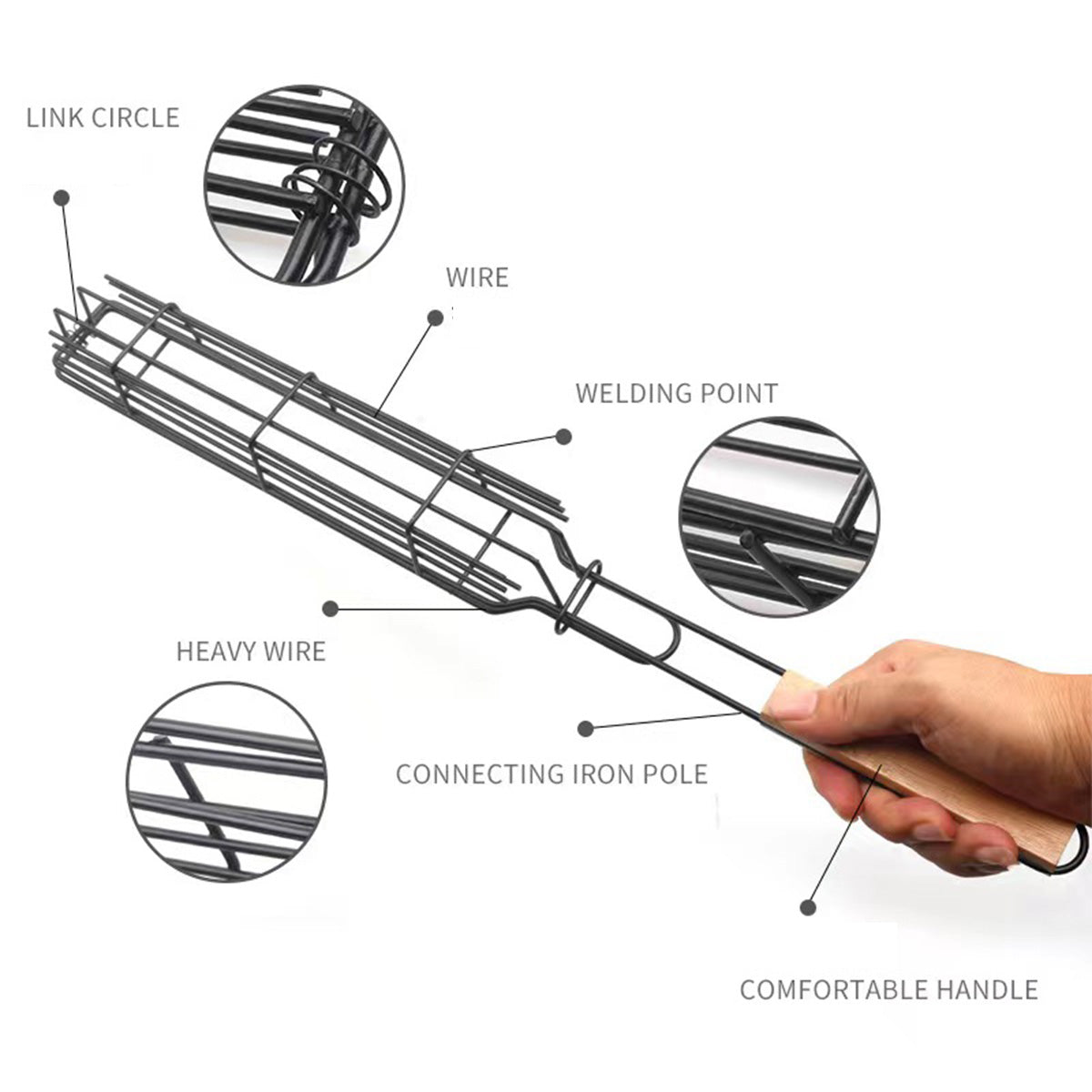 LINK CIRCLE

WIRE

WELDING POINT

HEAVY WIRE

CONNECTING IRON POLE

COMFORTABLE HANDLE