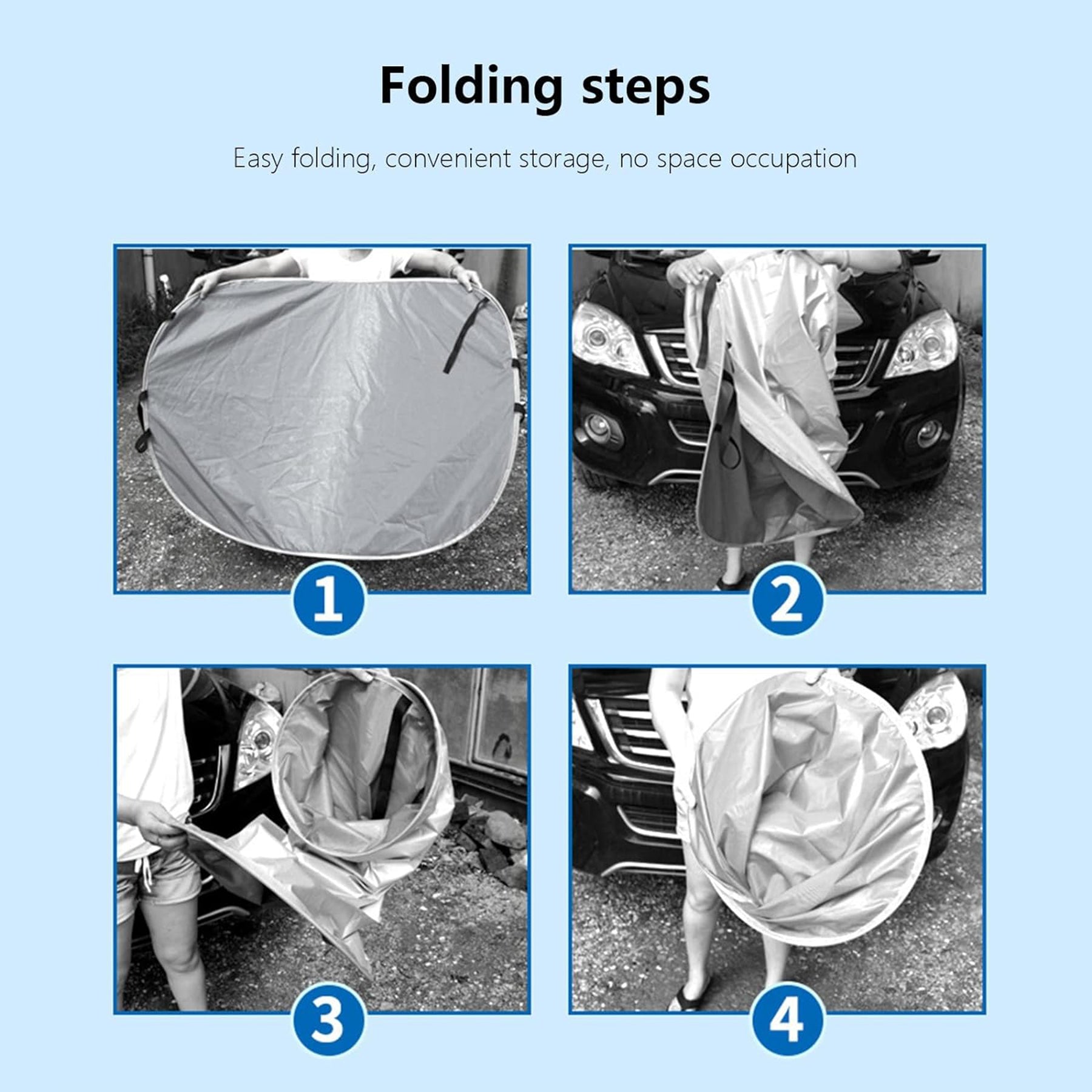 Folding steps

Easy folding, convenient storage, no space occupation

1

2

3

4