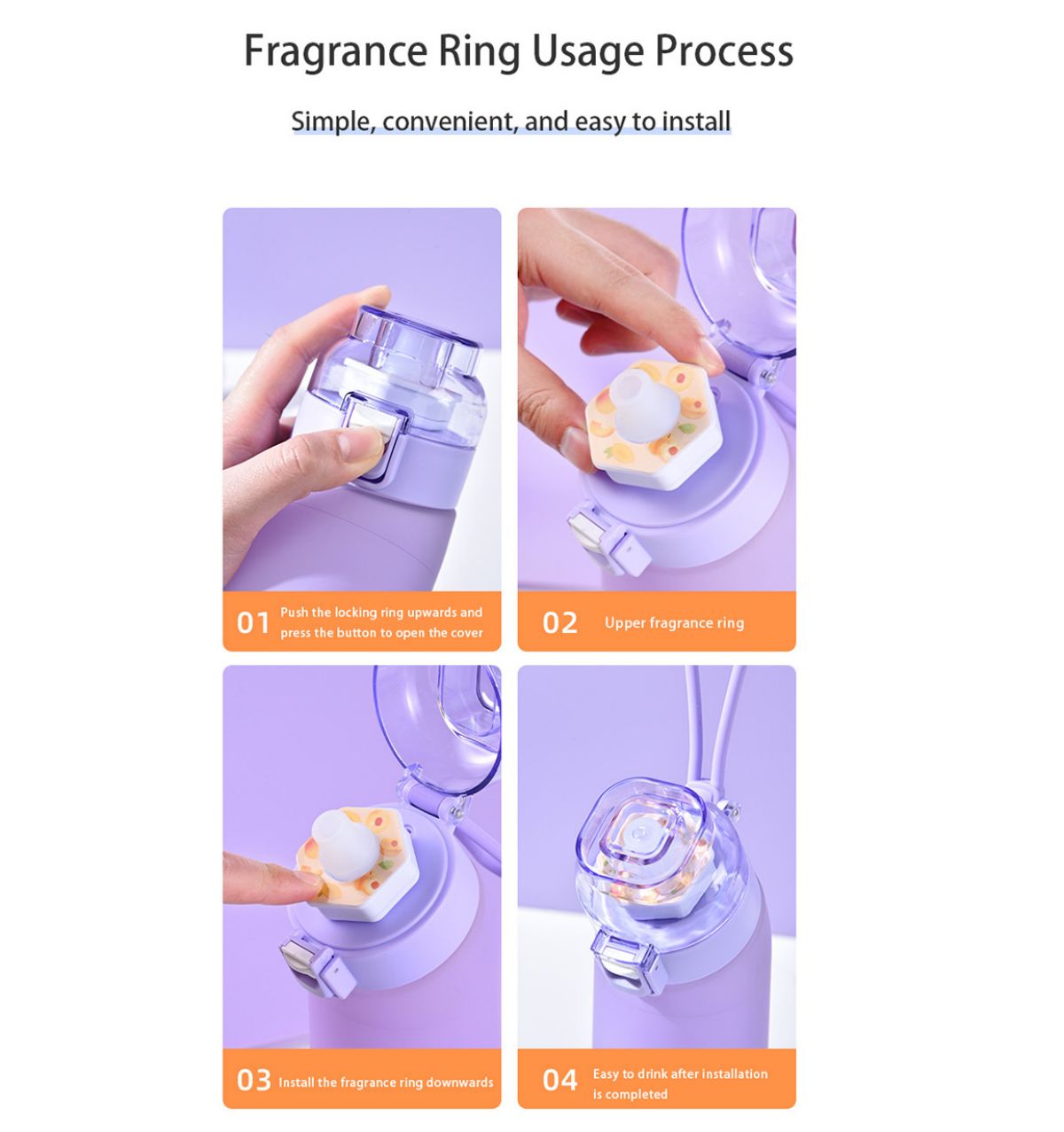 Fragrance Ring Usage Process

Simple, convenient, and easy to install

01 Push the locking ring upwards and press the button to open the cover

02 Upper fragrance ring

03 Install the fragrance ring downwards

04 Easy to drink after installation is completed