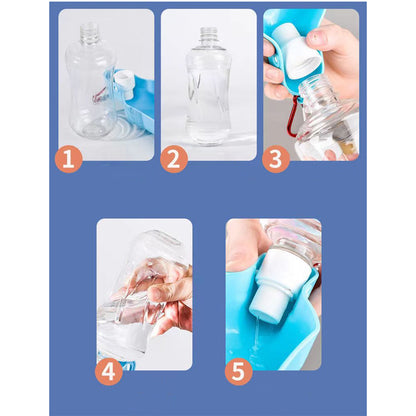 1
2
3
4
5